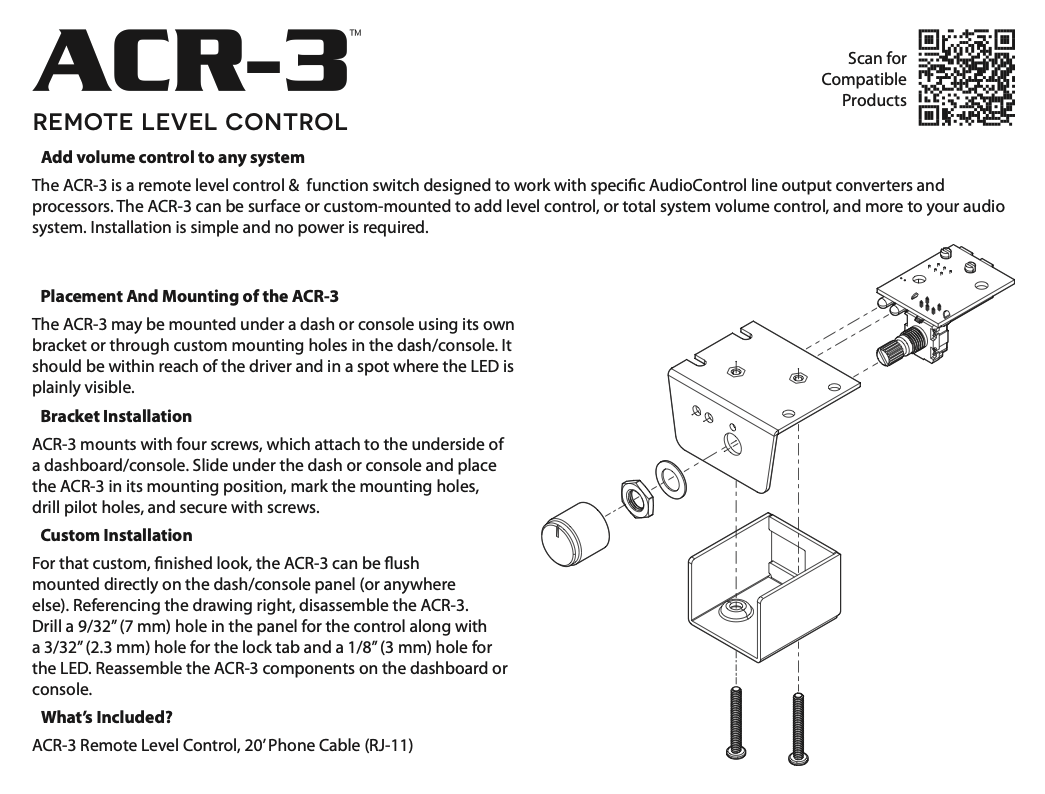 ACR-3™

REMOTE LEVEL CONTROL

Scan for Compatible Products

Add volume control to any system

The ACR-3 is a remote level control & function switch designed to work with specific AudioControl line output converters and processors. The ACR-3 can be surface or custom-mounted to add level control, or total system volume control, and more to your audio system. Installation is simple and no power is required.

Placement And Mounting of the ACR-3

The ACR-3 may be mounted under a dash or console using its own bracket or through custom mounting holes in the dash/console. It should be within reach of the driver and in a spot where the LED is plainly visible.

Bracket Installation

ACR-3 mounts with four screws, which attach to the underside of a dashboard/console. Slide under the dash or console and place the ACR-3 in its mounting position, mark the mounting holes, drill pilot holes, and secure with screws.

Custom Installation

For that custom, finished look, the ACR-3 can be flush mounted directly on the dash/console panel (or anywhere else). Referencing the drawing right, disassemble the ACR-3. Drill a 9/32" (7 mm) hole in the panel for the control along with a 3/32" (2.3 mm) hole for the lock tab and a 1/8" (3 mm) hole for the LED. Reassemble the ACR-3 components on the dashboard or console.

What's Included?

ACR-3 Remote Level Control, 20' Phone Cable (RJ-11)